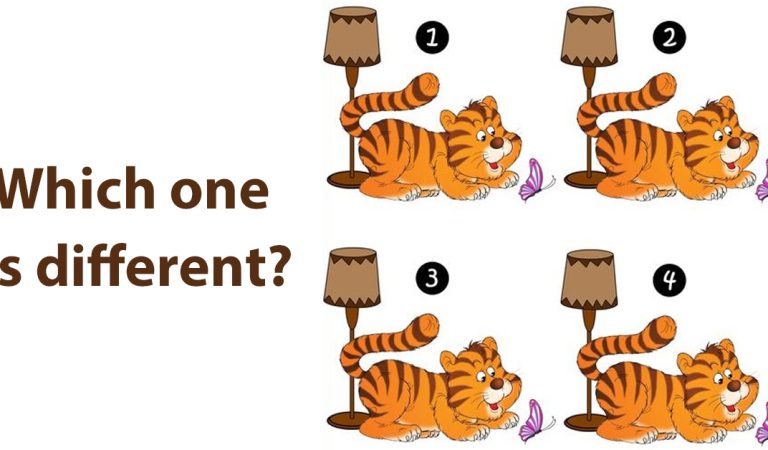 Which one
s different?

1

2

3

4